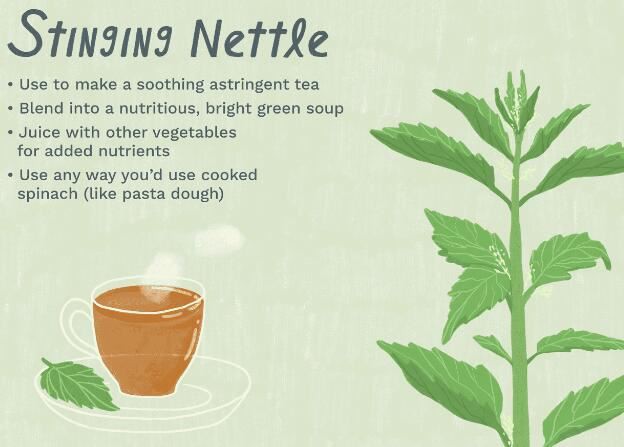 Stinging Nettle

• Use to make a soothing astringent tea
• Blend into a nutritious, bright green soup
• Juice with other vegetables for added nutrients
• Use any way you'd use cooked spinach (like pasta dough)